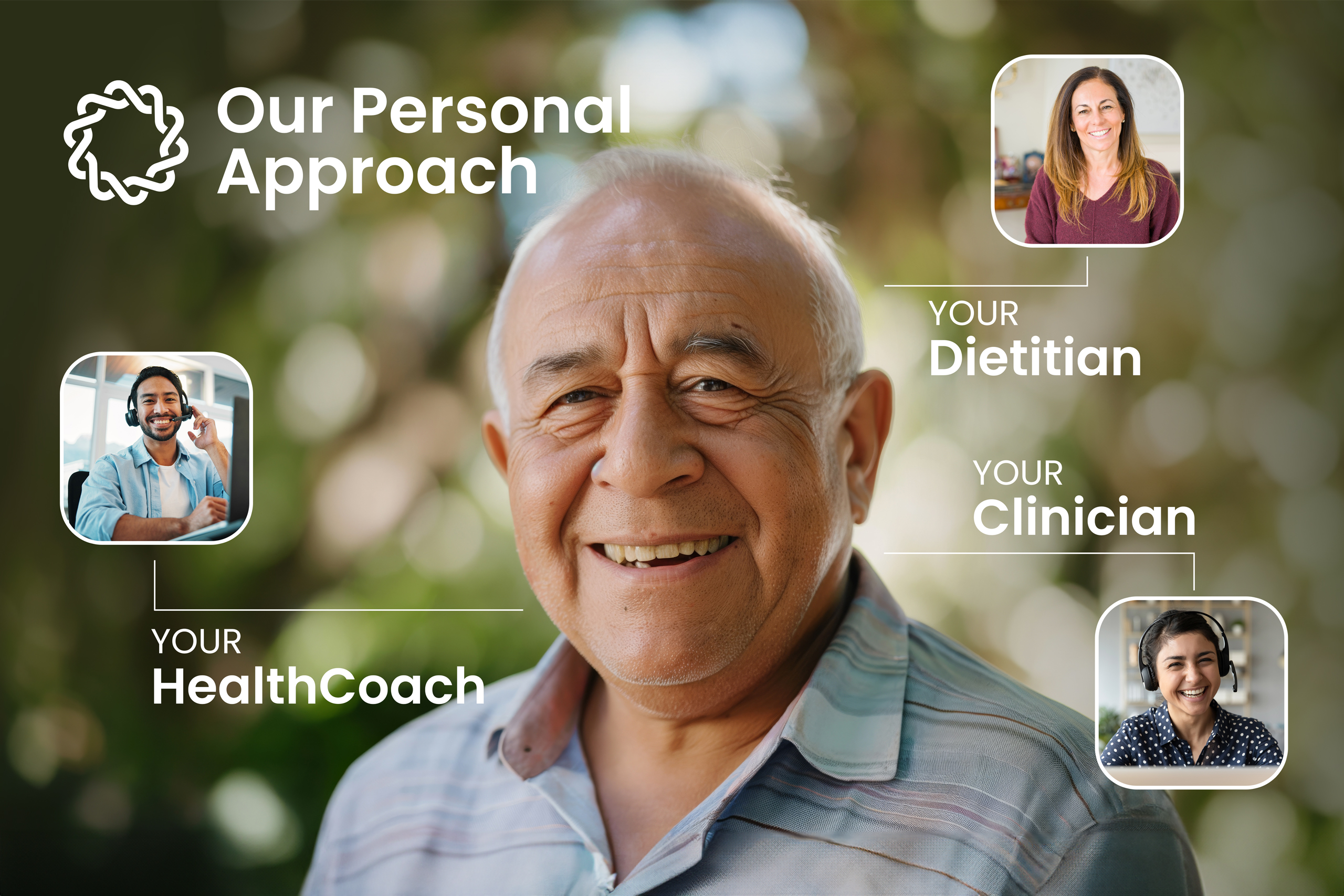 Our Personal Approach

YOUR
Dietitian

YOUR
Clinician

YOUR
HealthCoach